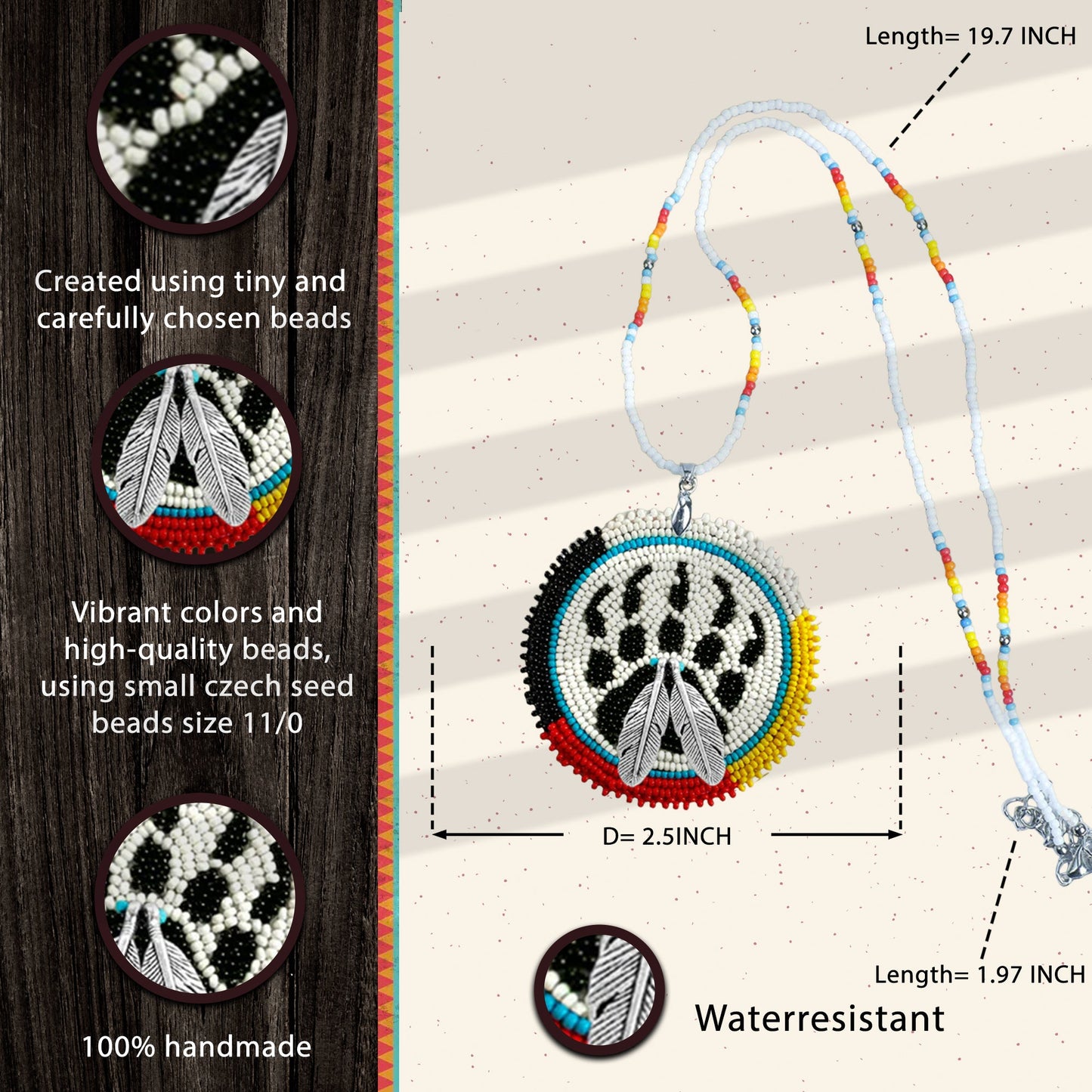 Created using tiny and carefully chosen beads

Vibrant colors and high-quality beads, using small czech seed beads size 11/0

100% handmade

Length= 19.7 INCH

D= 2.5INCH

Length= 1.97 INCH

Waterresistant