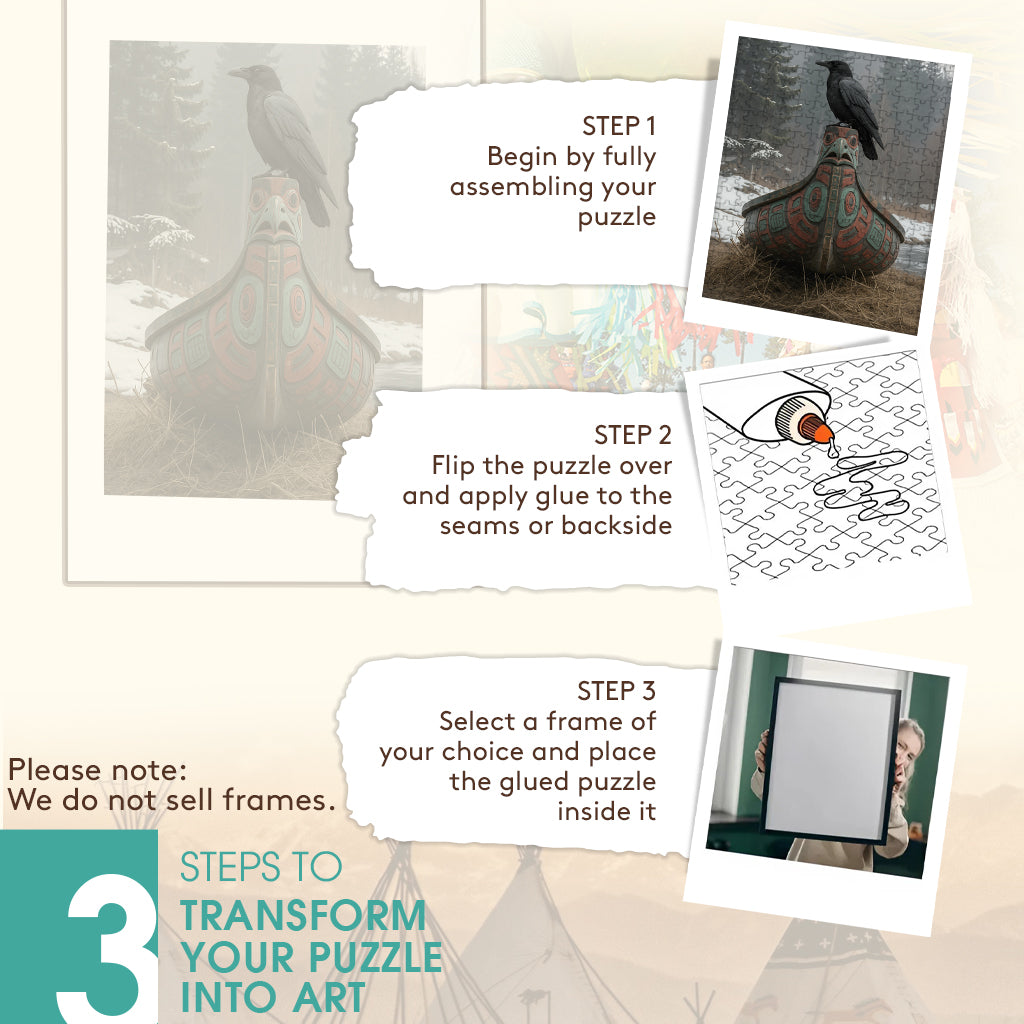 STEP 1
Begin by fully assembling your puzzle

STEP 2
Flip the puzzle over and apply glue to the seams or backside

STEP 3
Select a frame of your choice and place the glued puzzle inside it

Please note:
We do not sell frames.

3 STEPS TO
TRANSFORM YOUR PUZZLE INTO ART