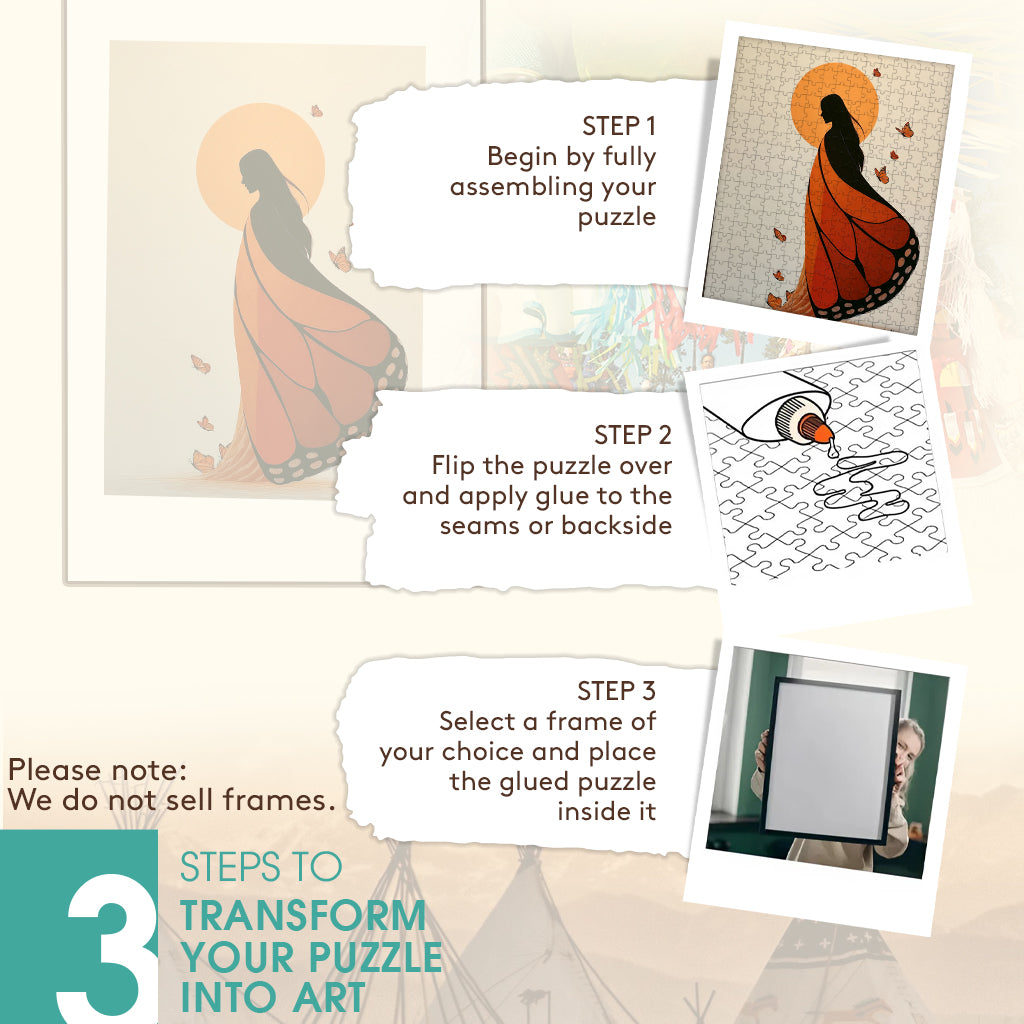 STEP 1
Begin by fully assembling your puzzle

STEP 2
Flip the puzzle over and apply glue to the seams or backside

STEP 3
Select a frame of your choice and place the glued puzzle inside it

Please note:
We do not sell frames.

3 STEPS TO
TRANSFORM YOUR PUZZLE INTO ART