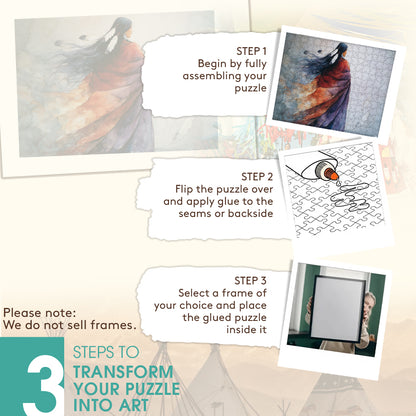 STEP 1
Begin by fully assembling your puzzle

STEP 2
Flip the puzzle over and apply glue to the seams or backside

STEP 3
Select a frame of your choice and place the glued puzzle inside it

Please note:
We do not sell frames.

3 STEPS TO
TRANSFORM YOUR PUZZLE INTO ART