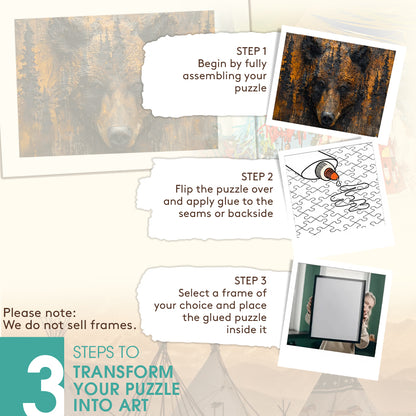 STEP 1
Begin by fully assembling your puzzle

STEP 2
Flip the puzzle over and apply glue to the seams or backside

STEP 3
Select a frame of your choice and place the glued puzzle inside it

Please note:
We do not sell frames.

3 STEPS TO
TRANSFORM YOUR PUZZLE INTO ART