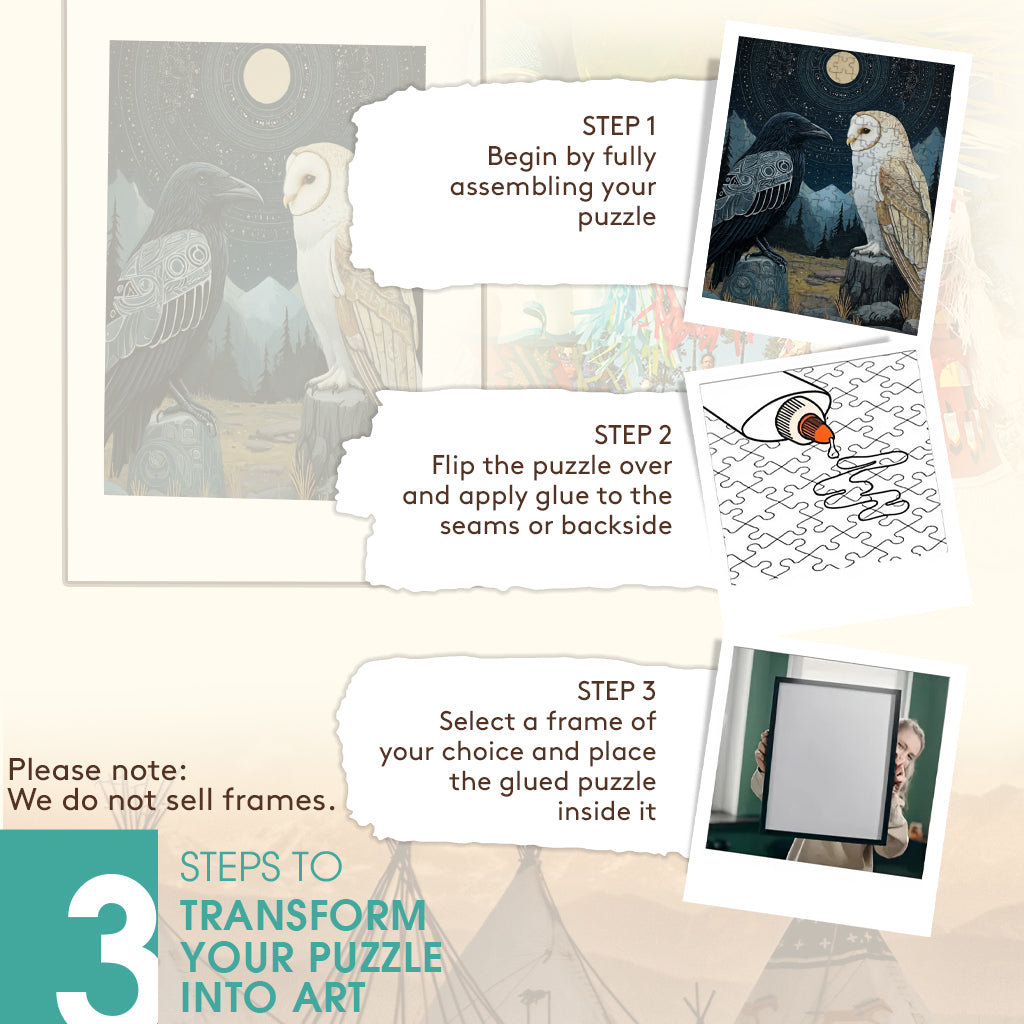 STEP 1
Begin by fully assembling your puzzle

STEP 2
Flip the puzzle over and apply glue to the seams or backside

STEP 3
Select a frame of your choice and place the glued puzzle inside it

Please note:
We do not sell frames.

3 STEPS TO
TRANSFORM YOUR PUZZLE INTO ART