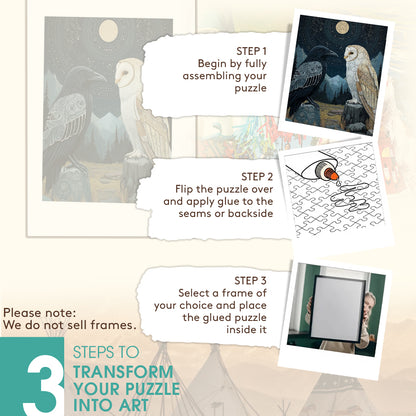 STEP 1
Begin by fully assembling your puzzle

STEP 2
Flip the puzzle over and apply glue to the seams or backside

STEP 3
Select a frame of your choice and place the glued puzzle inside it

Please note:
We do not sell frames.

3 STEPS TO
TRANSFORM YOUR PUZZLE INTO ART