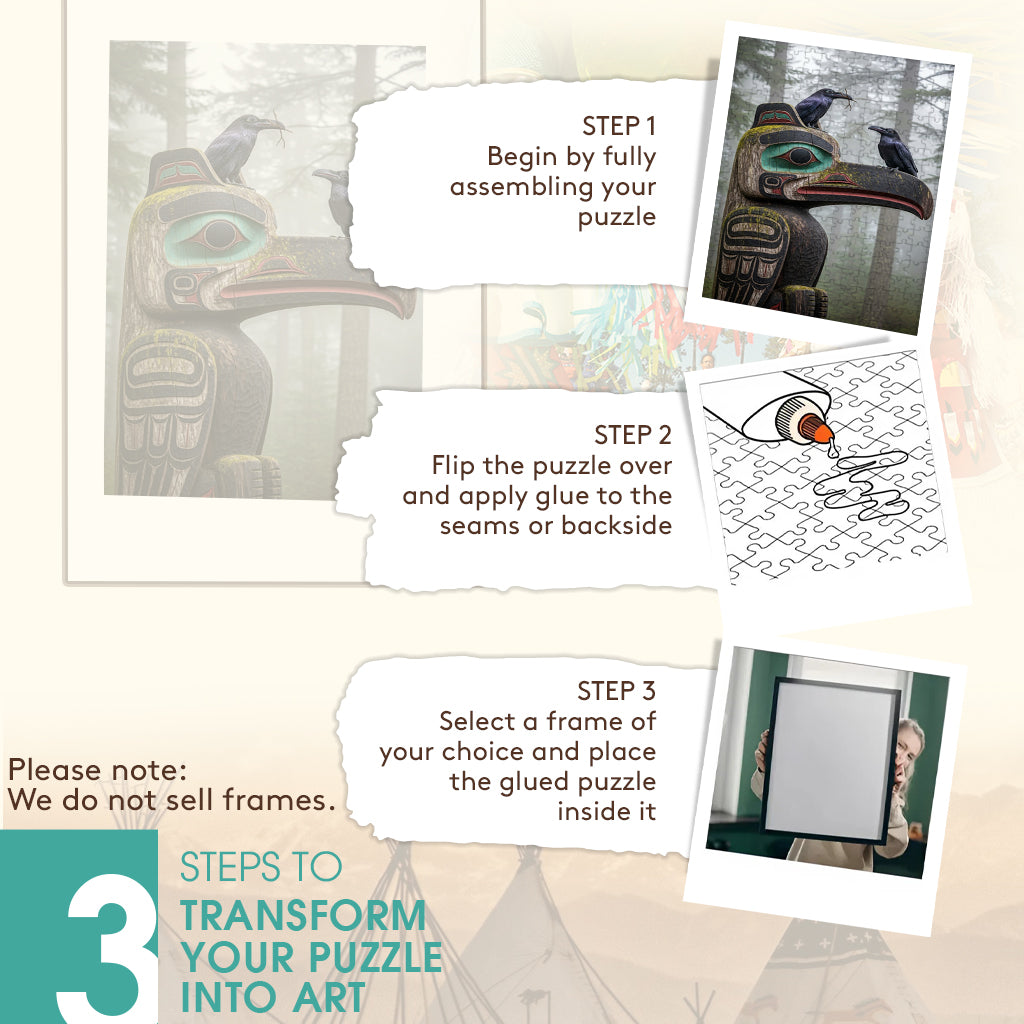 STEP 1
Begin by fully assembling your puzzle

STEP 2
Flip the puzzle over and apply glue to the seams or backside

STEP 3
Select a frame of your choice and place the glued puzzle inside it

Please note:
We do not sell frames.

3 STEPS TO
TRANSFORM YOUR PUZZLE INTO ART