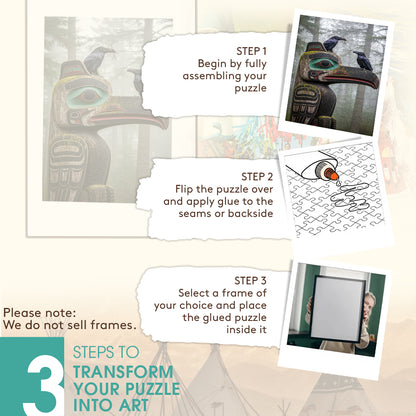 STEP 1
Begin by fully assembling your puzzle

STEP 2
Flip the puzzle over and apply glue to the seams or backside

STEP 3
Select a frame of your choice and place the glued puzzle inside it

Please note:
We do not sell frames.

3 STEPS TO
TRANSFORM YOUR PUZZLE INTO ART