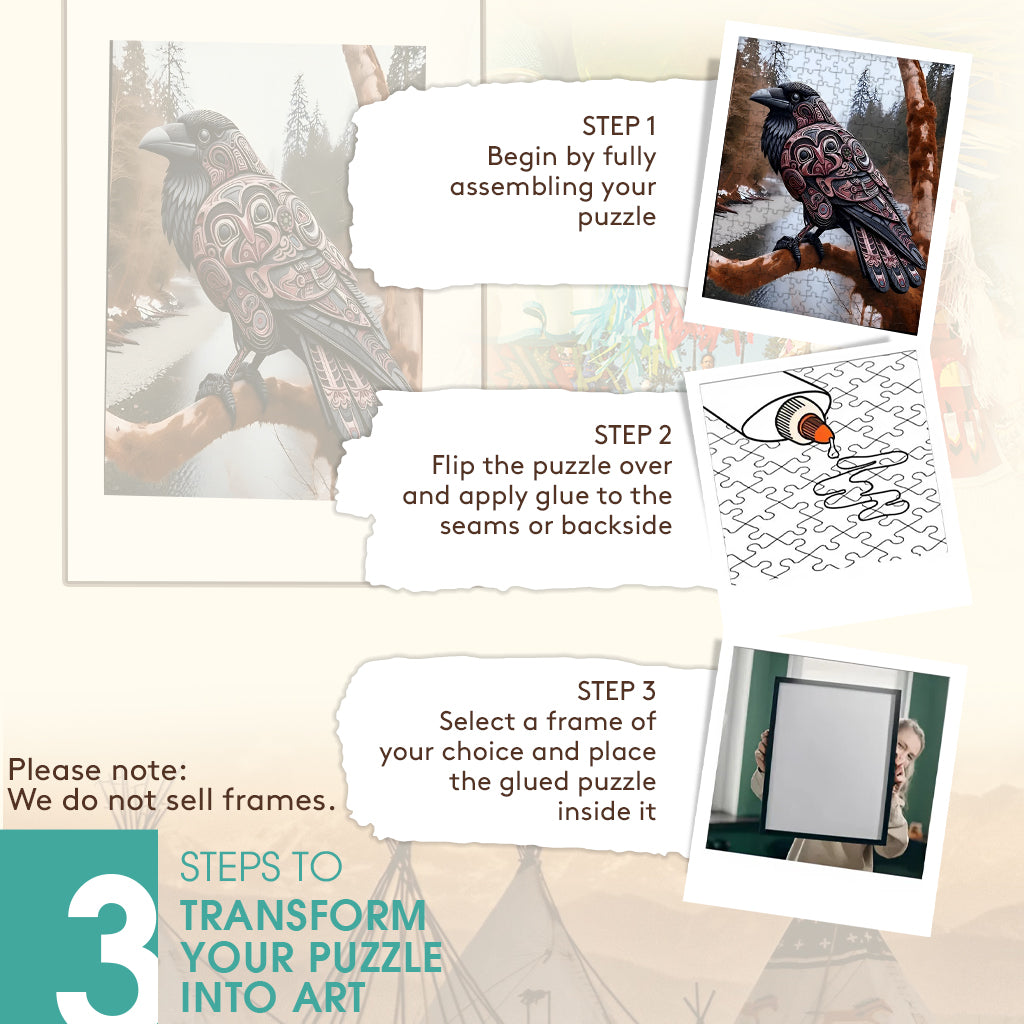 STEP 1
Begin by fully assembling your puzzle

STEP 2
Flip the puzzle over and apply glue to the seams or backside

STEP 3
Select a frame of your choice and place the glued puzzle inside it

Please note:
We do not sell frames.

3 STEPS TO
TRANSFORM YOUR PUZZLE INTO ART