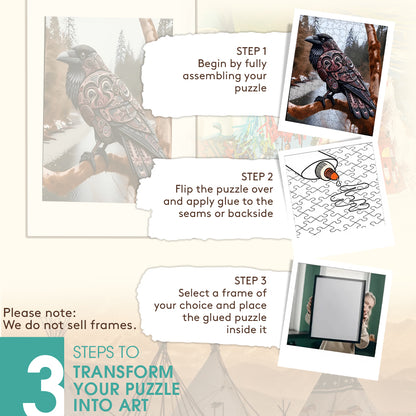 STEP 1
Begin by fully assembling your puzzle

STEP 2
Flip the puzzle over and apply glue to the seams or backside

STEP 3
Select a frame of your choice and place the glued puzzle inside it

Please note:
We do not sell frames.

3 STEPS TO
TRANSFORM YOUR PUZZLE INTO ART