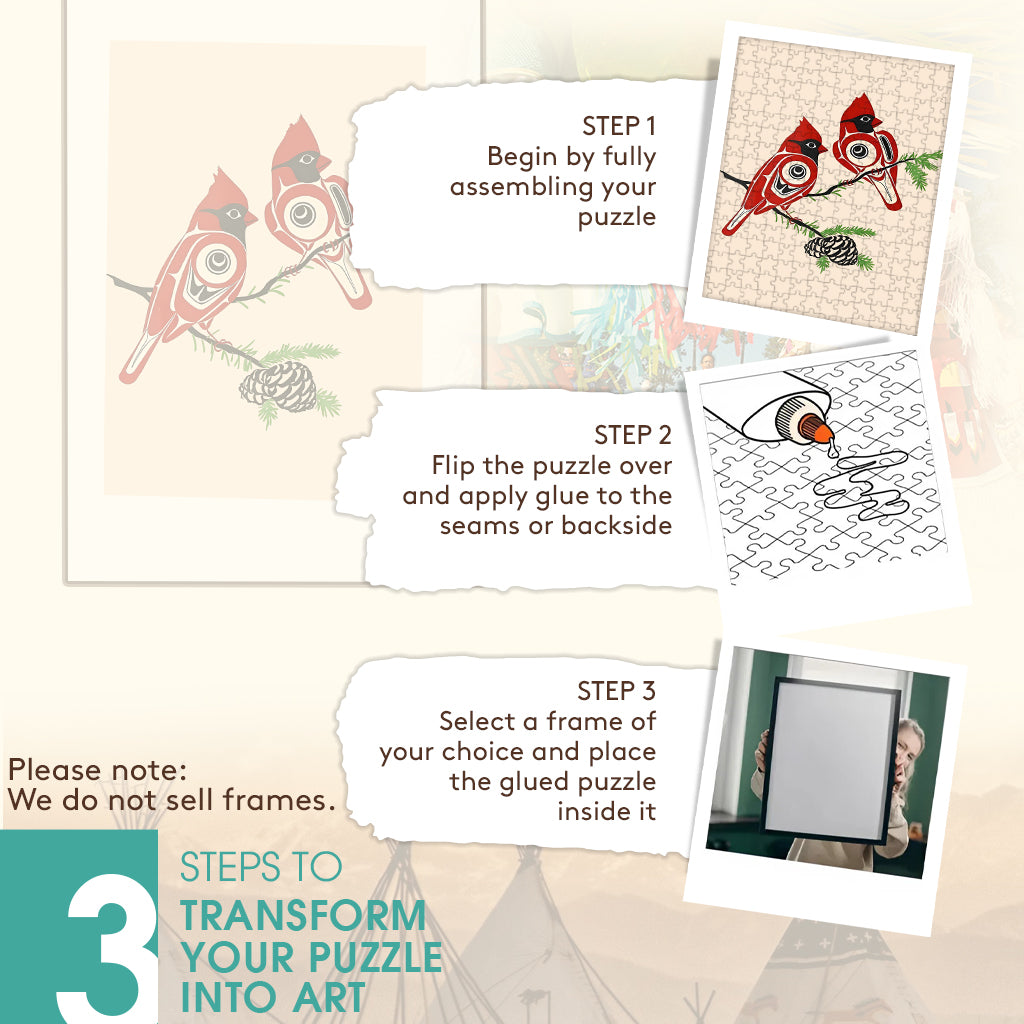 STEP 1
Begin by fully assembling your puzzle

STEP 2
Flip the puzzle over and apply glue to the seams or backside

STEP 3
Select a frame of your choice and place the glued puzzle inside it

Please note:
We do not sell frames.

3 STEPS TO
TRANSFORM YOUR PUZZLE INTO ART