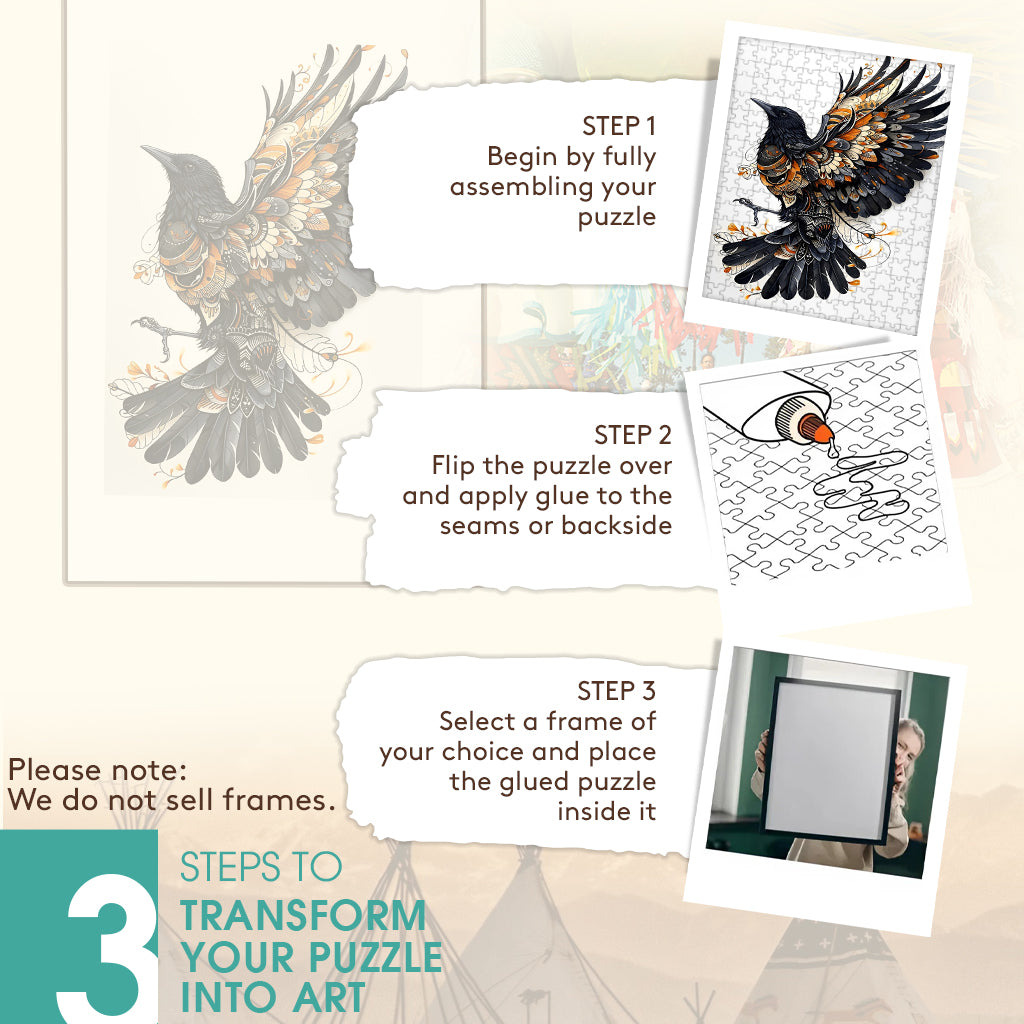 STEP 1
Begin by fully assembling your puzzle

STEP 2
Flip the puzzle over and apply glue to the seams or backside

STEP 3
Select a frame of your choice and place the glued puzzle inside it

Please note:
We do not sell frames.

3 STEPS TO
TRANSFORM YOUR PUZZLE INTO ART