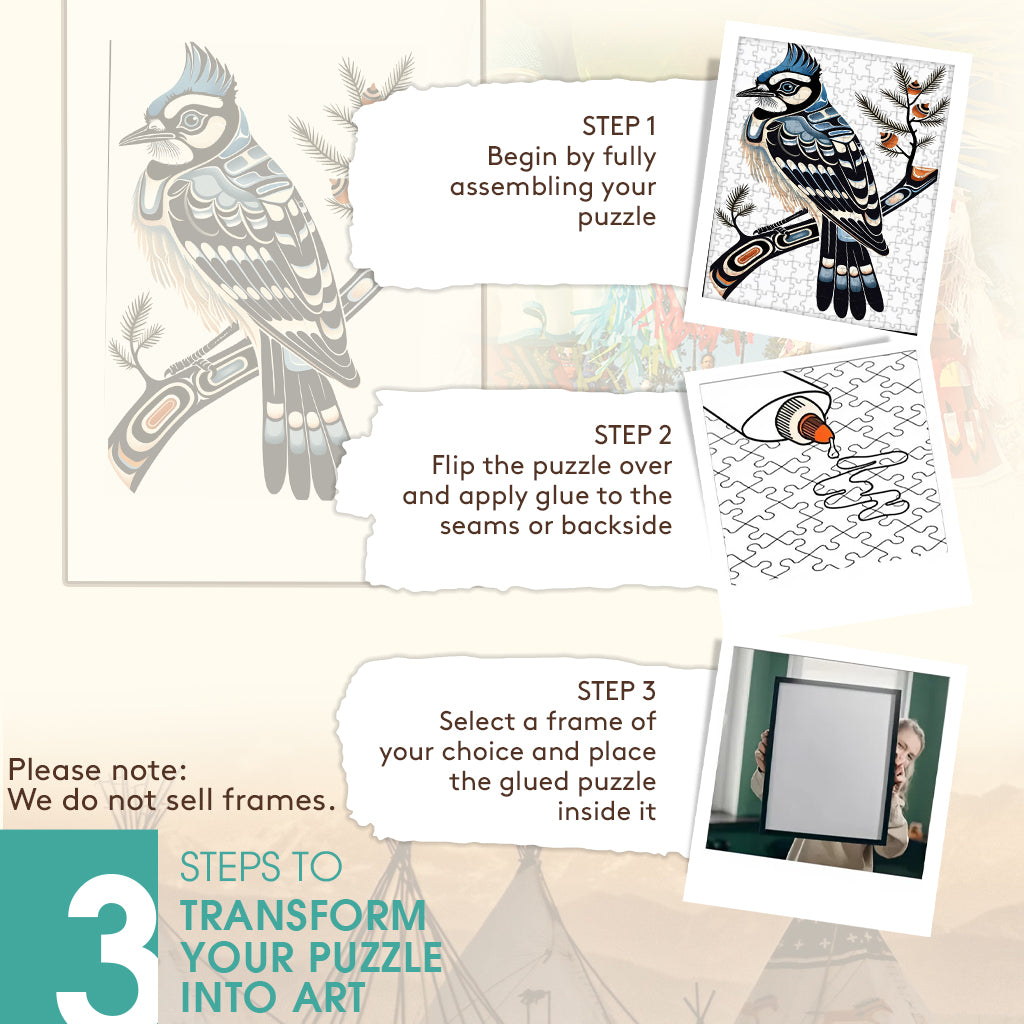 STEP 1
Begin by fully assembling your puzzle

STEP 2
Flip the puzzle over and apply glue to the seams or backside

STEP 3
Select a frame of your choice and place the glued puzzle inside it

Please note:
We do not sell frames.

3 STEPS TO
TRANSFORM YOUR PUZZLE INTO ART