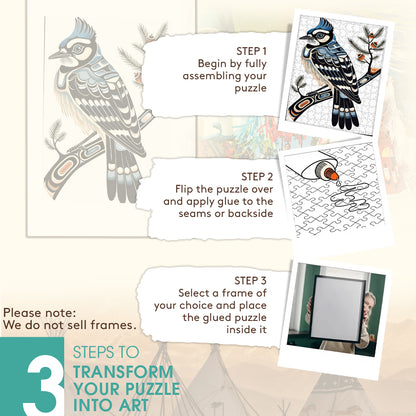 STEP 1
Begin by fully assembling your puzzle

STEP 2
Flip the puzzle over and apply glue to the seams or backside

STEP 3
Select a frame of your choice and place the glued puzzle inside it

Please note:
We do not sell frames.

3 STEPS TO
TRANSFORM YOUR PUZZLE INTO ART