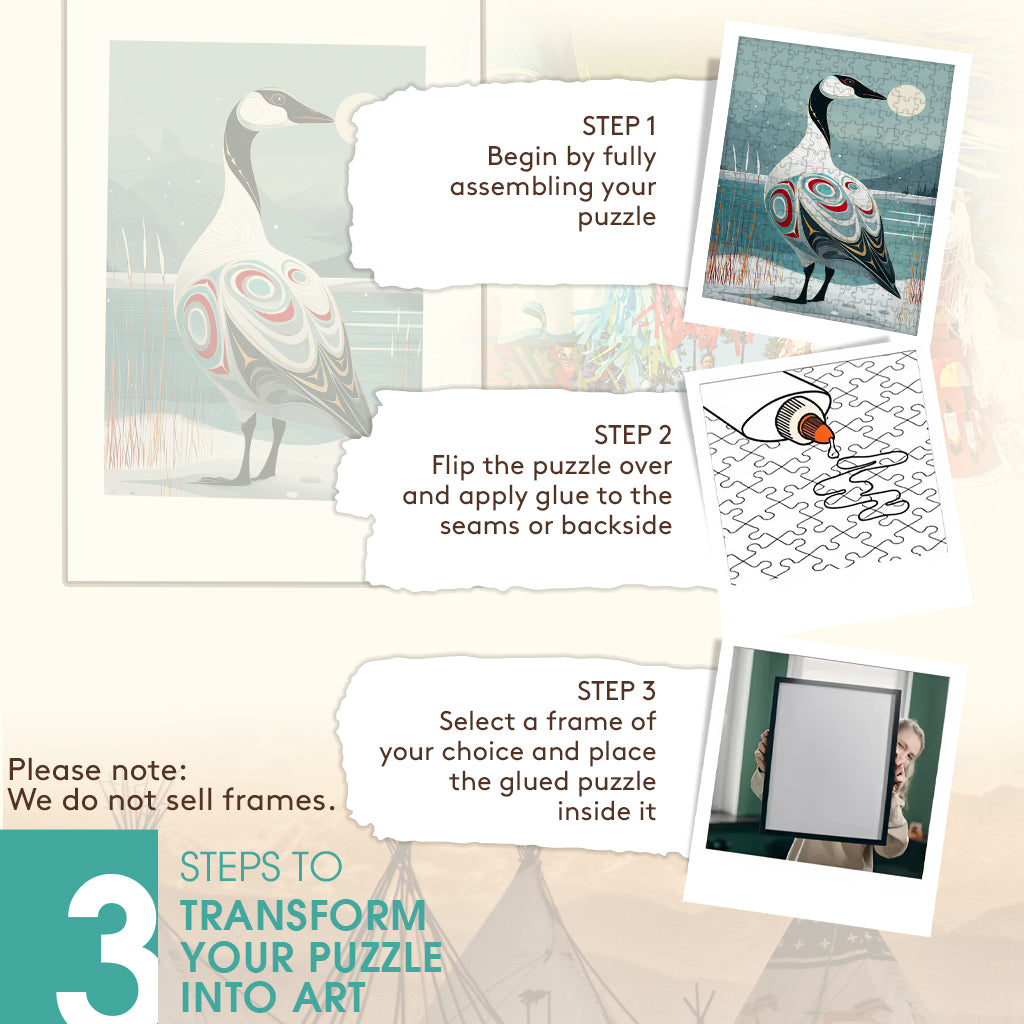 STEP 1
Begin by fully assembling your puzzle

STEP 2
Flip the puzzle over and apply glue to the seams or backside

STEP 3
Select a frame of your choice and place the glued puzzle inside it

Please note:
We do not sell frames.

3 STEPS TO
TRANSFORM
YOUR PUZZLE
INTO ART