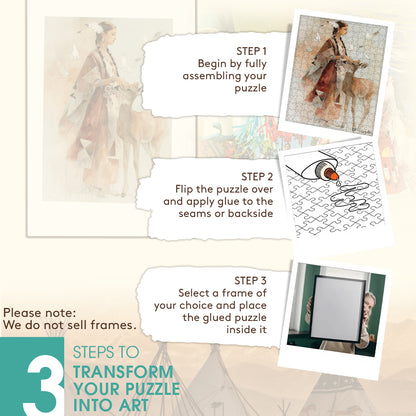 STEP 1
Begin by fully assembling your puzzle

STEP 2
Flip the puzzle over and apply glue to the seams or backside

STEP 3
Select a frame of your choice and place the glued puzzle inside it

Please note:
We do not sell frames.

3 STEPS TO
TRANSFORM YOUR PUZZLE INTO ART